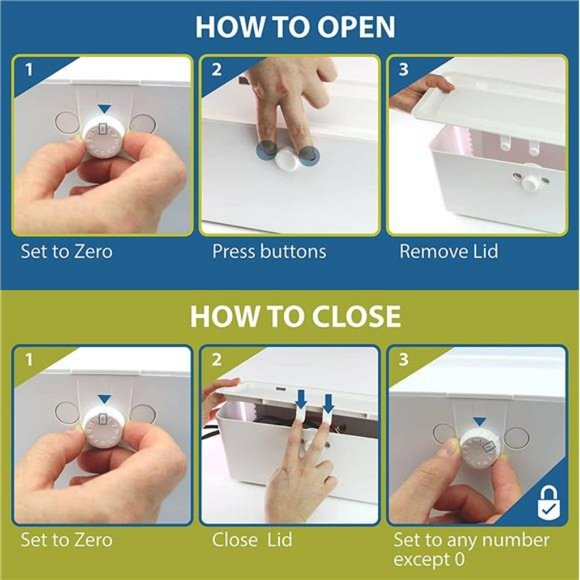 HOW TO OPEN

1

Set to Zero

2

Press buttons

3

Remove Lid

HOW TO CLOSE

1

Set to Zero

2

Close Lid

3

Set to any number except 0